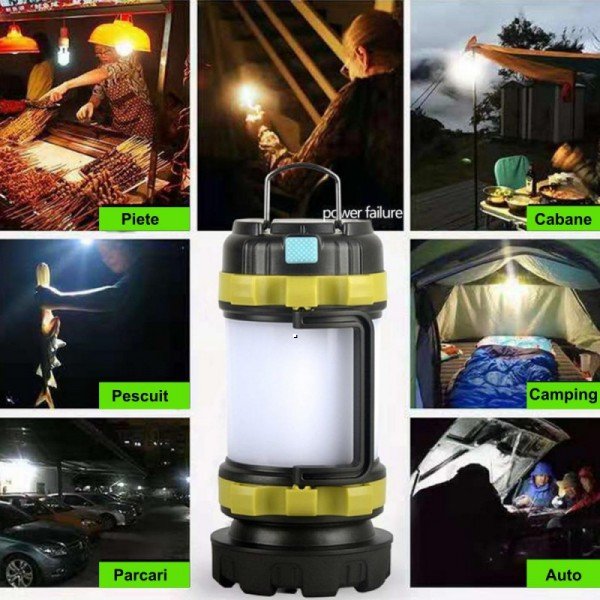 Piete

power failure

Cabane

Pescuit

Camping

Parcari

Auto